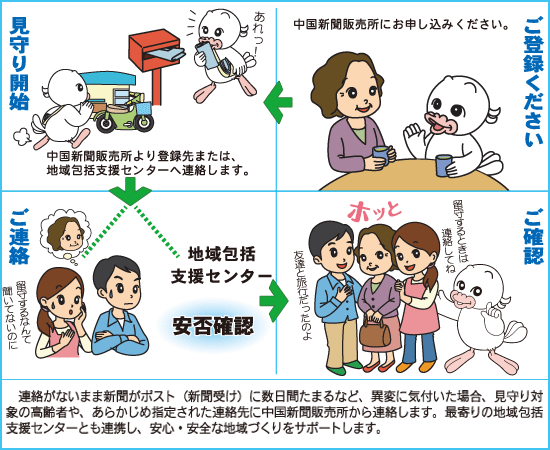 ご登録ください

中国新聞販売所にお申し込みください。

見守り開始

あれっ!

中国新聞販売所より登録先または、地域包括支援センターへ連絡します。

ご連絡

留守するなんて聞いてないのに

地域包括支援センター

安否確認

ご確認

ホッと

留守するときは連絡してね

友達と旅行だったのよ

連絡がないまま新聞がポスト（新聞受け）に数日間たまるなど、異変に気付いた場合、見守り対象の高齢者や、あらかじめ指定された連絡先に中国新聞販売所から連絡します。最寄りの地域包括支援センターとも連携し、安心・安全な地域づくりをサポートします。